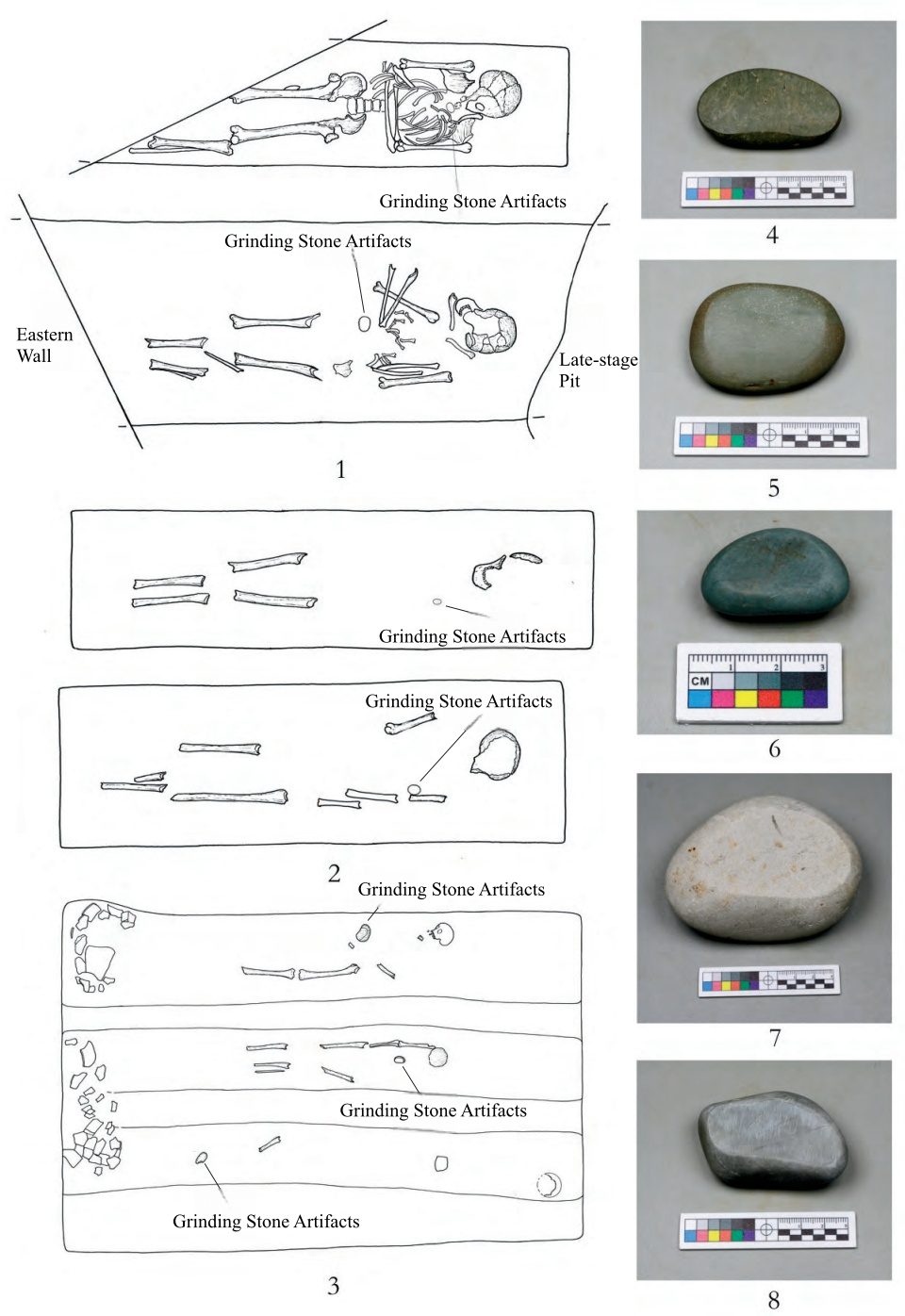 Grinding Stone Artifacts

Grinding Stone Artifacts

Eastern Wall

Late-stage Pit

1

Grinding Stone Artifacts

Grinding Stone Artifacts

2

Grinding Stone Artifacts

Grinding Stone Artifacts

Grinding Stone Artifacts

3

4

5

CM 1 2 3

6

7

8